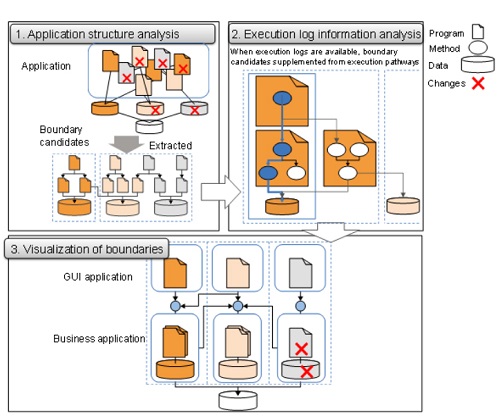 1. Application structure analysis

Application

Boundary candidates

Extracted

2. Execution log information analysis

When execution logs are available, boundary candidates supplemented from execution pathways

Program

Method

Data

Changes

3. Visualization of boundaries

GUI application

Business application